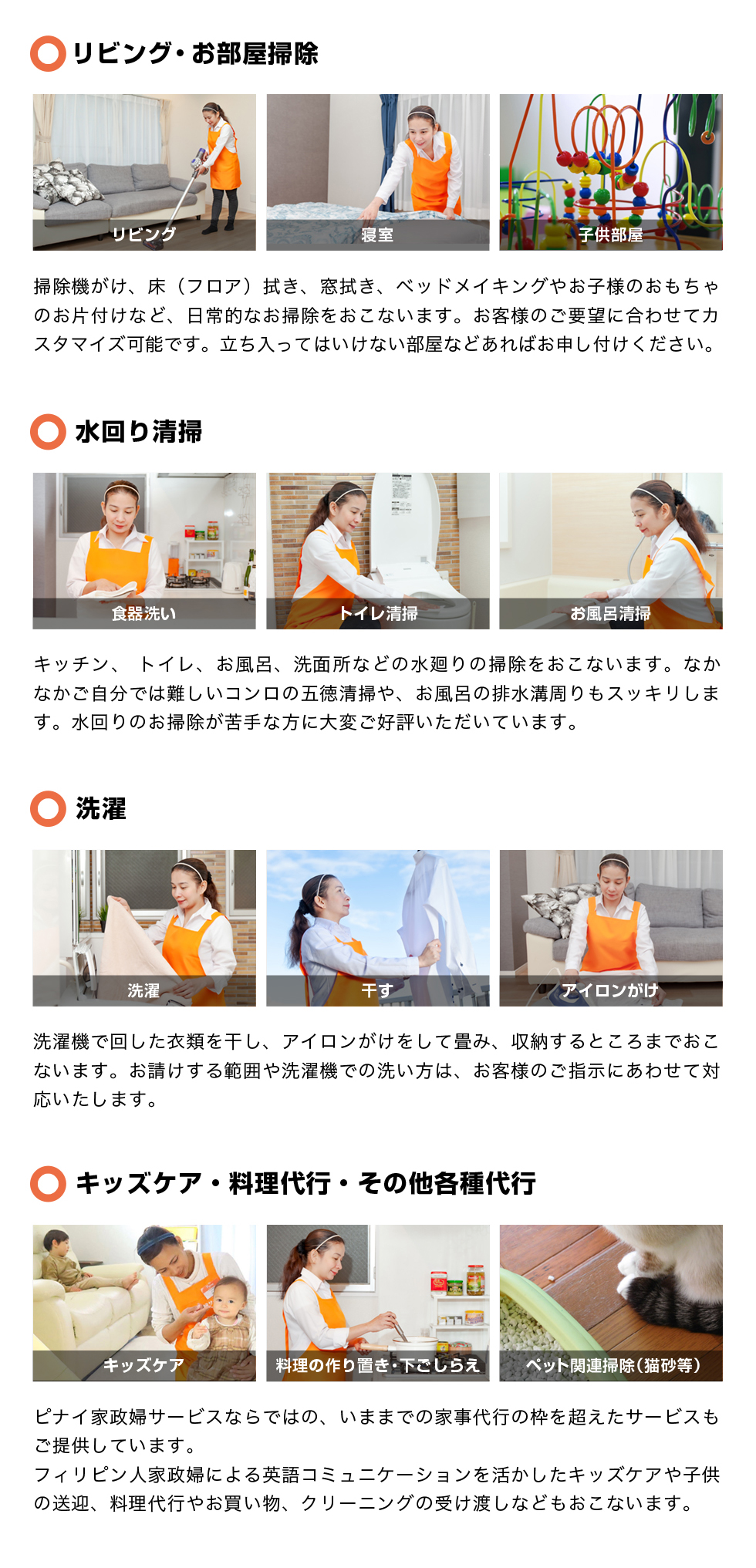 リビング・お部屋掃除

リビング

寝室

子供部屋

掃除機がけ、床（フロア）拭き、窓拭き、ベッドメイキングやお子様のおもちゃのお片付けなど、日常的なお掃除をおこないます。お客様のご要望に合わせてカスタマイズ可能です。立ち入ってはいけない部屋などあればお申し付けください。

水回り清掃

食器洗い

トイレ清掃

お風呂清掃

キッチン、 トイレ、お風呂、洗面所などの水廻りの掃除をおこないます。なかなかご自分では難しいコンロの五徳清掃や、お風呂の排水溝周りもスッキリします。水回りのお掃除が苦手な方に大変ご好評いただいています。

洗濯

洗濯

干す

アイロンがけ

洗濯機で回した衣類を干し、アイロンがけをして畳み、収納するところまでおこないます。お請けする範囲や洗濯機での洗い方は、お客様のご指示にあわせて対応いたします。

キッズケア・料理代行・その他各種代行

キッズケア

料理の作り置き・下ごしらえ

ペット関連掃除（猫砂等）

ピナイ家政婦サービスならではの、いままでの家事代行の枠を超えたサービスもご提供しています。
フィリピン人家政婦による英語コミュニケーションを活かしたキッズケアや子供の送迎、料理代行やお買い物、クリーニングの受け渡しなどもおこないます。